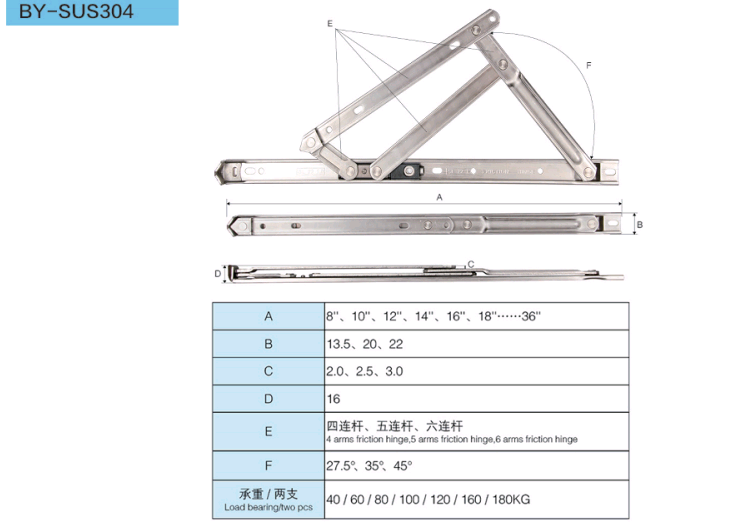 BY-SUS304

E

F

A

B

C

D

| A | 8''、10''、12''、14''、16''、18''……36'' |
|---|---|
| B | 13.5、20、22 |
| C | 2.0、2.5、3.0 |
| D | 16 |
| E | 四连杆、五连杆、六连杆 4 arms friction hinge,5 arms friction hinge,6 arms friction hinge |
| F | 27.5°、35°、45° |
| 承重 / 两支 Load bearing/two pcs | 40 / 60 / 80 / 100 / 120 / 160 / 180KG |